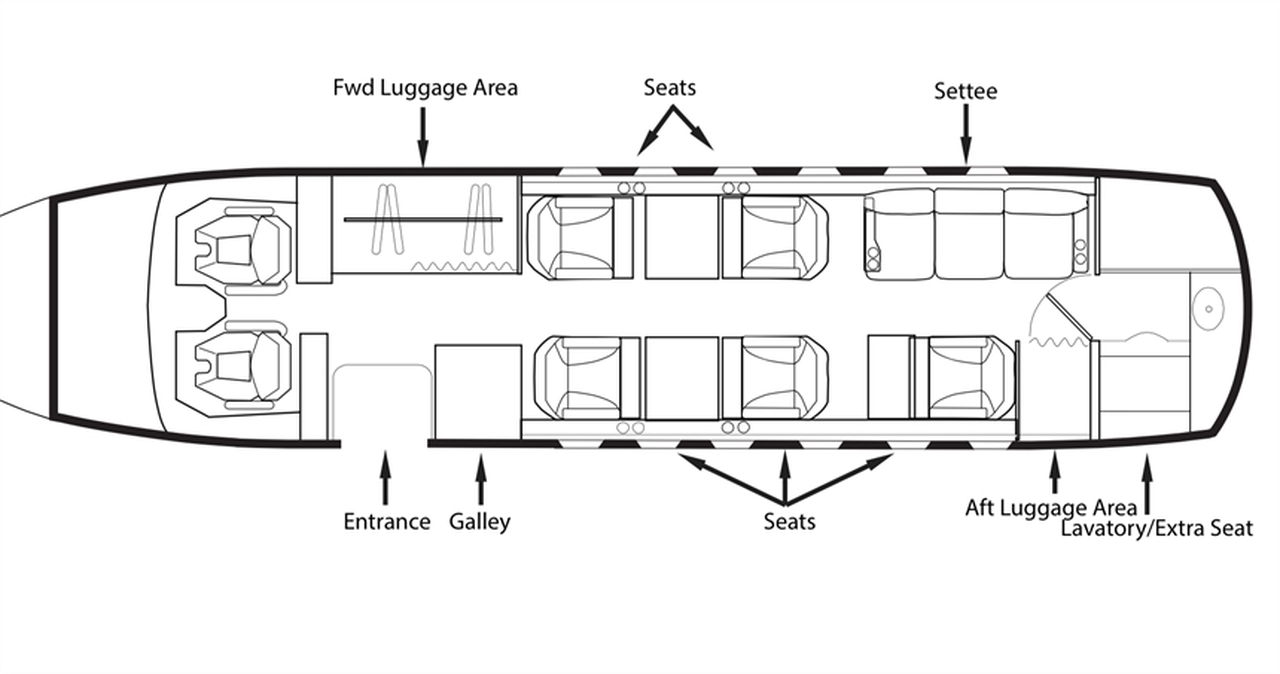 Fwd Luggage Area
Seats
Settee
Entrance
Galley
Seats
Aft Luggage Area
Lavatory/Extra Seat